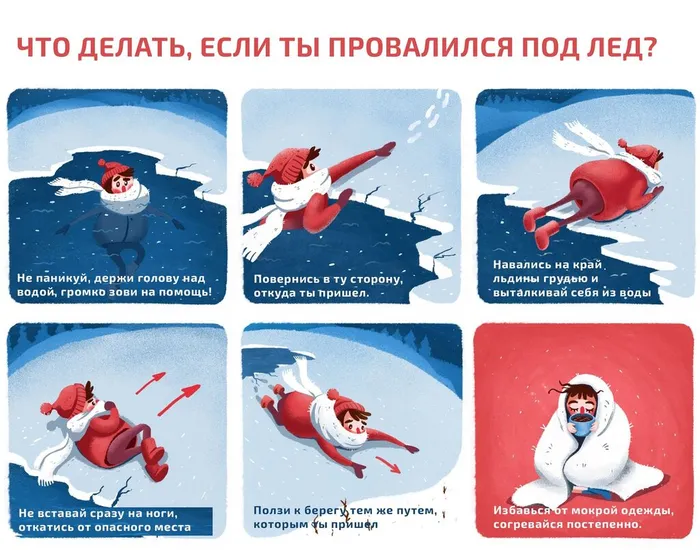 ЧТО ДЕЛАТЬ, ЕСЛИ ТЫ ПРОВАЛИЛСЯ ПОД ЛЕД?

Не паникуй, держи голову над водой, громко зови на помощь!

Повернись в ту сторону, откуда ты пришел.

Навались на край льдины грудью и выталкивай себя из воды

Не вставай сразу на ноги, откатись от опасного места

Ползи к берегу тем же путем, которым ты пришел

Избавься от мокрой одежды, согревайся постепенно.